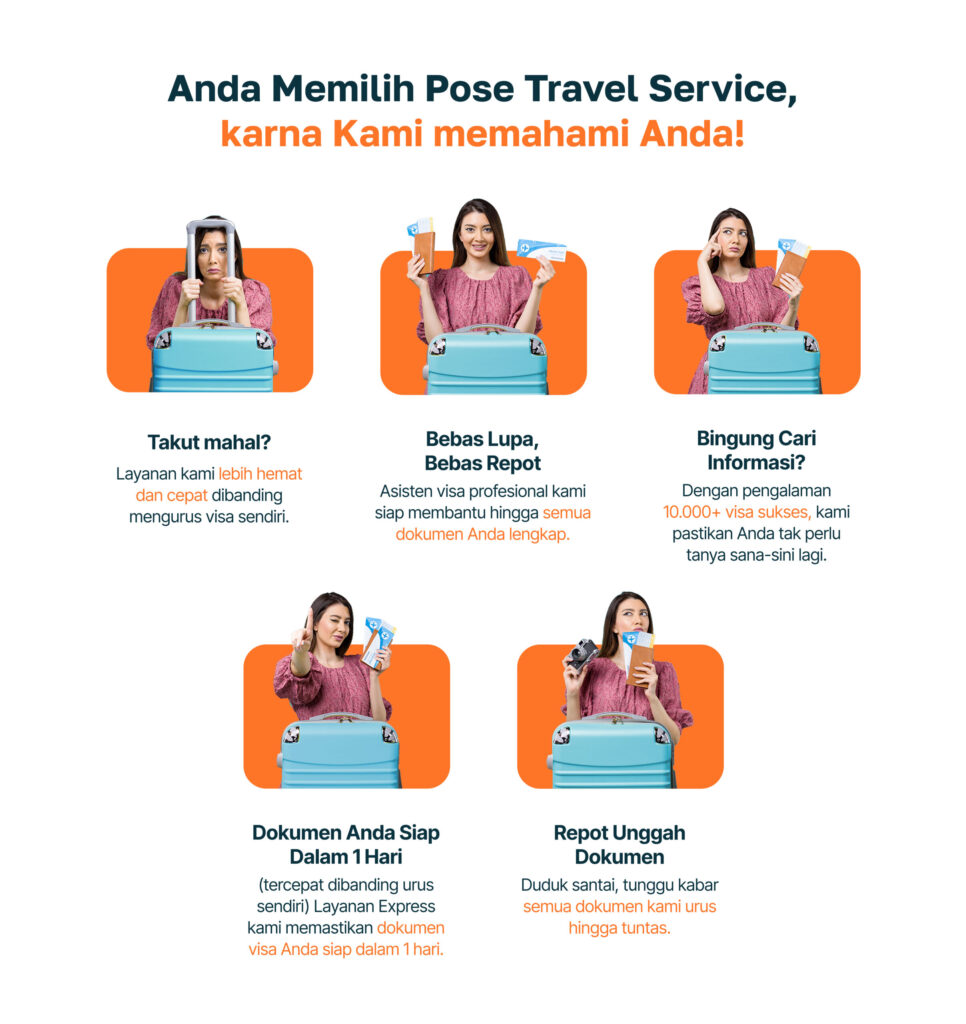 Anda Memilih Pose Travel Service, karna Kami memahami Anda!

Takut mahal?

Layanan kami lebih hemat dan cepat dibanding mengurus visa sendiri.

Bebas Lupa, Bebas Repot

Asisten visa profesional kami siap membantu hingga semua dokumen Anda lengkap.

Bingung Cari Informasi?

Dengan pengalaman 10.000+ visa sukses, kami pastikan Anda tak perlu tanya sana-sini lagi.

Dokumen Anda Siap Dalam 1 Hari

(tercepat dibanding urus sendiri) Layanan Express kami memastikan dokumen visa Anda siap dalam 1 hari.

Repot Unggah Dokumen

Duduk santai, tunggu kabar semua dokumen kami urus hingga tuntas.